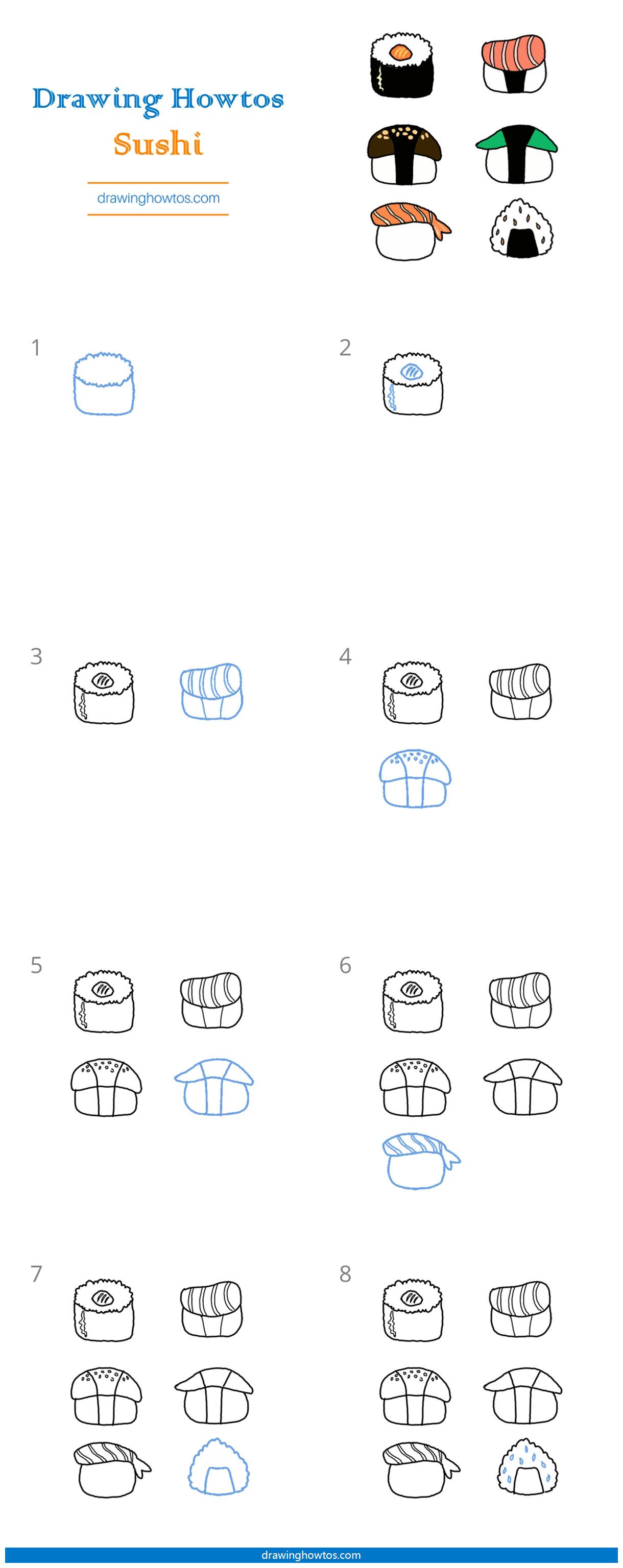 Drawing Howtos
Sushi
drawinghowtos.com

1

2

3

4

5

6

7

8

drawinghowtos.com