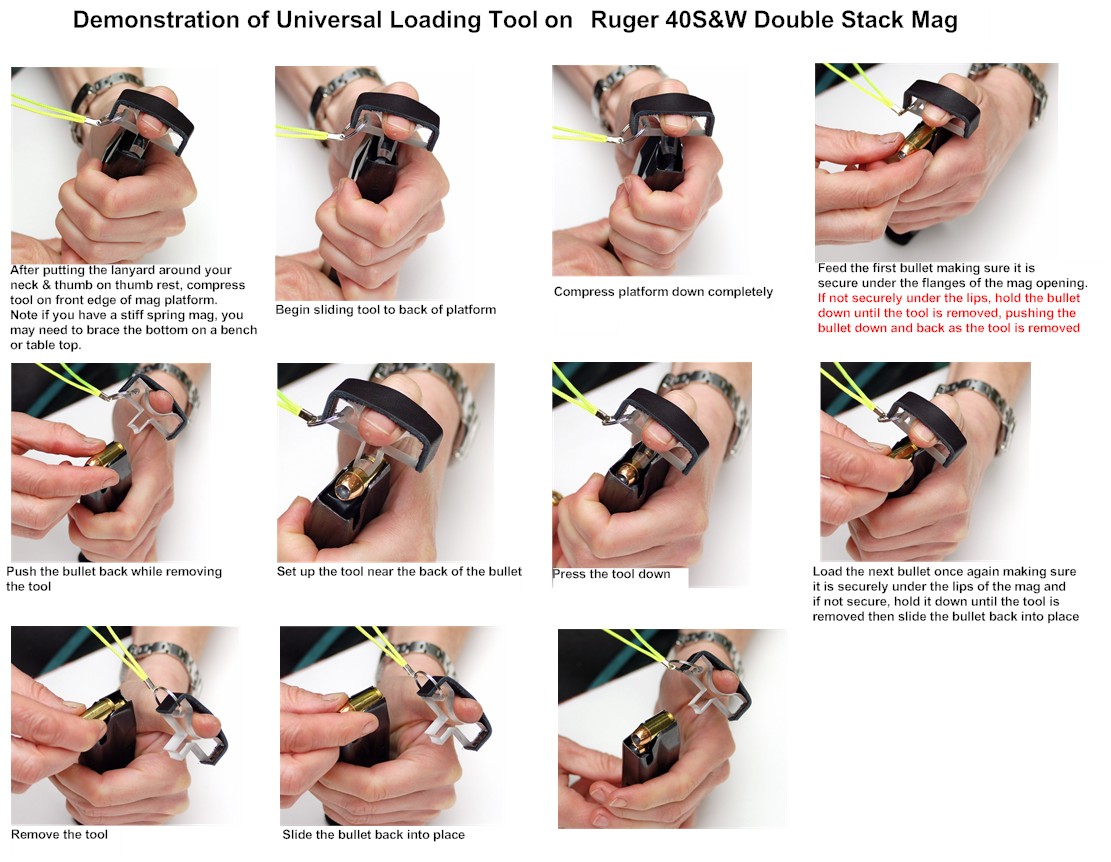 Demonstration of Universal Loading Tool on Ruger 40S&W Double Stack Mag

After putting the lanyard around your neck & thumb on thumb rest, compress tool on front edge of mag platform.
Note if you have a stiff spring mag, you may need to brace the bottom on a bench or table top.

Begin sliding tool to back of platform

Compress platform down completely

Feed the first bullet making sure it is secure under the flanges of the mag opening.
If not securely under the lips, hold the bullet down until the tool is removed, pushing the bullet down and back as the tool is removed

Push the bullet back while removing the tool

Set up the tool near the back of the bullet

Press the tool down

Load the next bullet once again making sure it is securely under the lips of the mag and if not secure, hold it down until the tool is removed then slide the bullet back into place

Remove the tool

Slide the bullet back into place